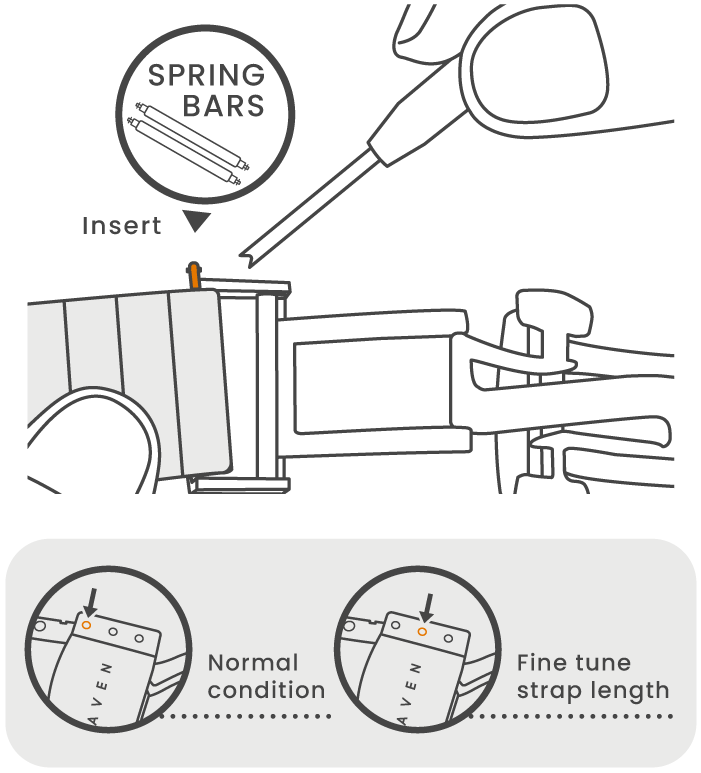 SPRING BARS

Insert

AVEN

Normal condition

AVEN

Fine tune strap length